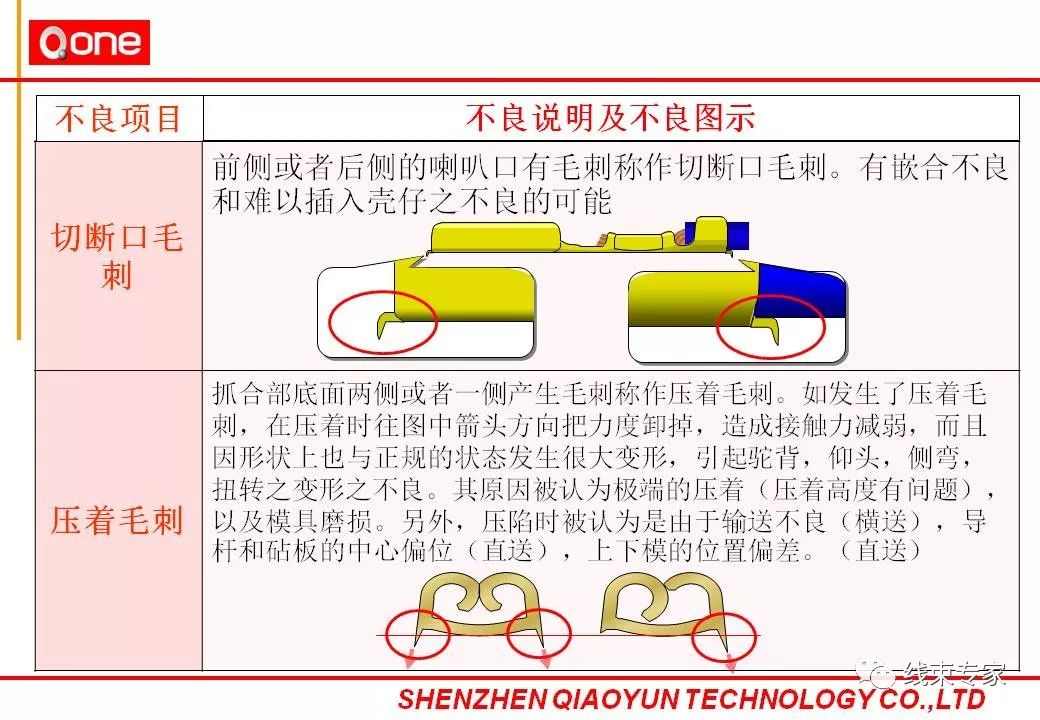 Qone

| 不良项目 | 不良说明及不良图示 |
|---|---|
| 切断口毛刺 | 前侧或者后侧的喇叭口有毛刺称作切断口毛刺。有嵌合不良和难以插入壳仔之不良的可能 |
| 压着毛刺 | 抓合部底面两侧或者一侧产生毛刺称作压着毛刺。如发生了压着毛刺，在压着时往图中箭头方向把力度卸掉，造成接触力减弱，而且因形状上也与正规的状态发生很大变形，引起驼背，仰头，侧弯，扭转之变形之不良。其原因被认为极端的压着（压着高度有问题），以及模具磨损。另外，压陷时被认为是由于输送不良（横送），导杆和砧板的中心偏位（直送），上下模的位置偏差。（直送） |

线束专家

SHENZHEN QIAOYUN TECHNOLOGY CO.,LTD