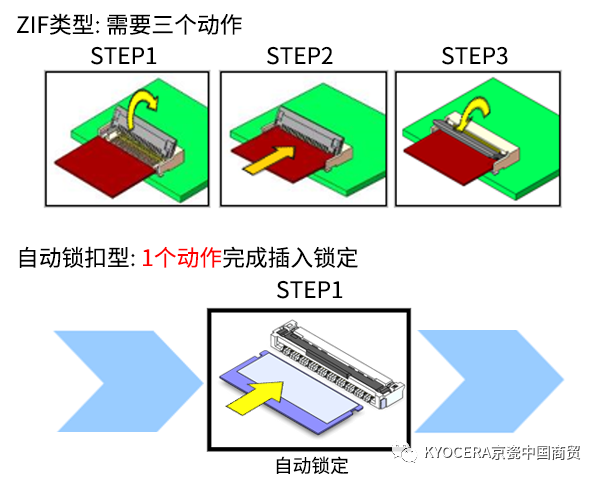 ZIF类型: 需要三个动作

STEP1

STEP2

STEP3

自动锁扣型: 1个动作完成插入锁定

STEP1

自动锁定

KYOCERA京瓷中国商贸