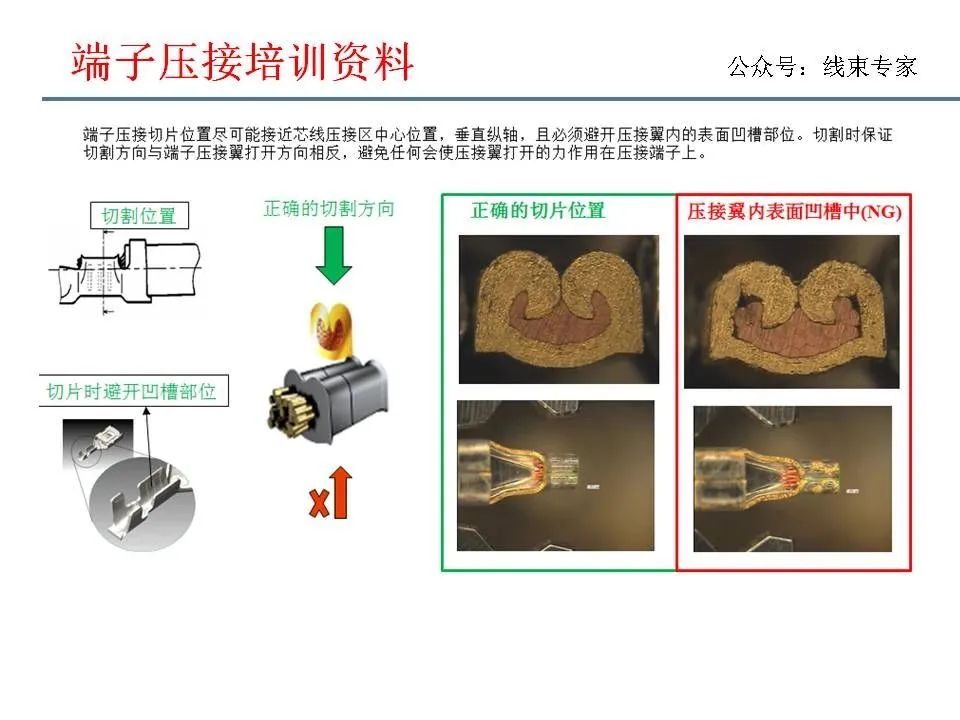 端子压接培训资料

公众号：线束专家

端子压接切片位置尽可能接近芯线压接区中心位置，垂直纵轴，且必须避开压接翼内的表面凹槽部位。切割时保证切割方向与端子压接翼打开方向相反，避免任何会使压接翼打开的力作用在压接端子上。

切割位置

切片时避开凹槽部位

正确的切割方向

x

正确的切片位置

压接翼内表面凹槽中(NG)