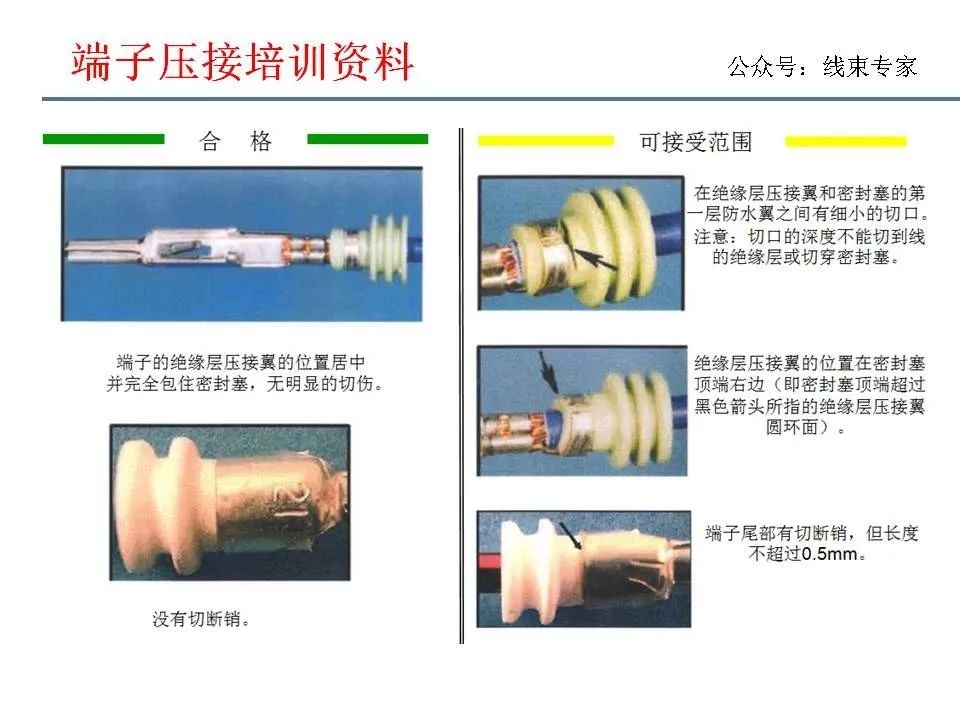 端子压接培训资料

公众号：线束专家

合　格

端子的绝缘层压接翼的位置居中并完全包住密封塞，无明显的切伤。

没有切断销。

可接受范围

在绝缘层压接翼和密封塞的第一层防水翼之间有细小的切口。
注意：切口的深度不能切到线的绝缘层或切穿密封塞。

绝缘层压接翼的位置在密封塞顶端右边（即密封塞顶端超过黑色箭头所指的绝缘层压接翼圆环面）。

端子尾部有切断销，但长度不超过0.5mm。