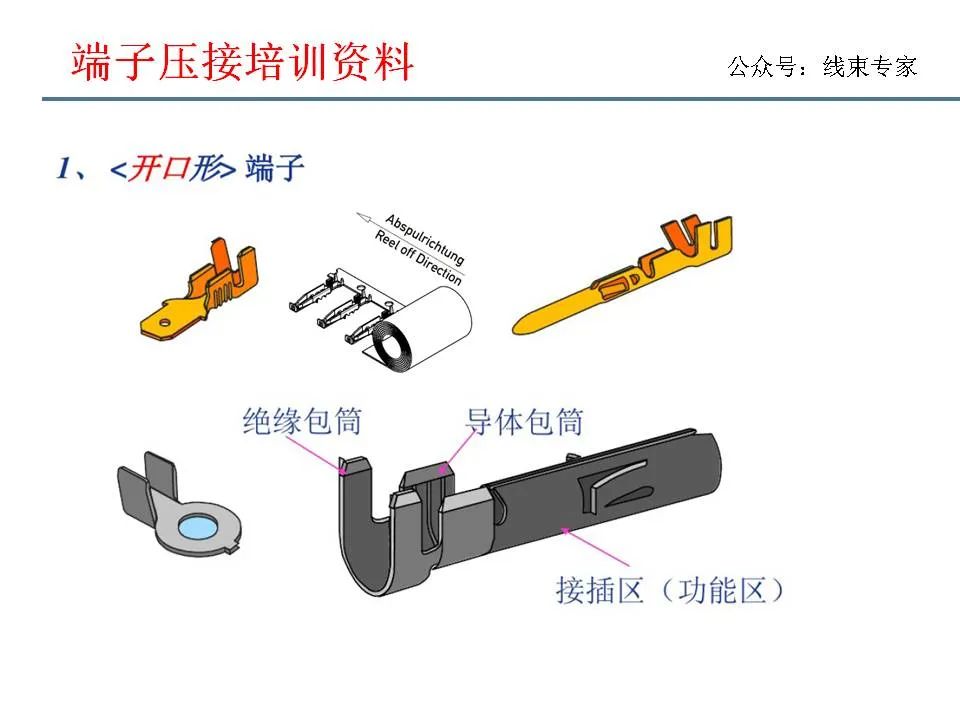 端子压接培训资料

公众号：线束专家

1、<开口形> 端子

Abspulrichtung
Reel off Direction

绝缘包筒

导体包筒

接插区（功能区）