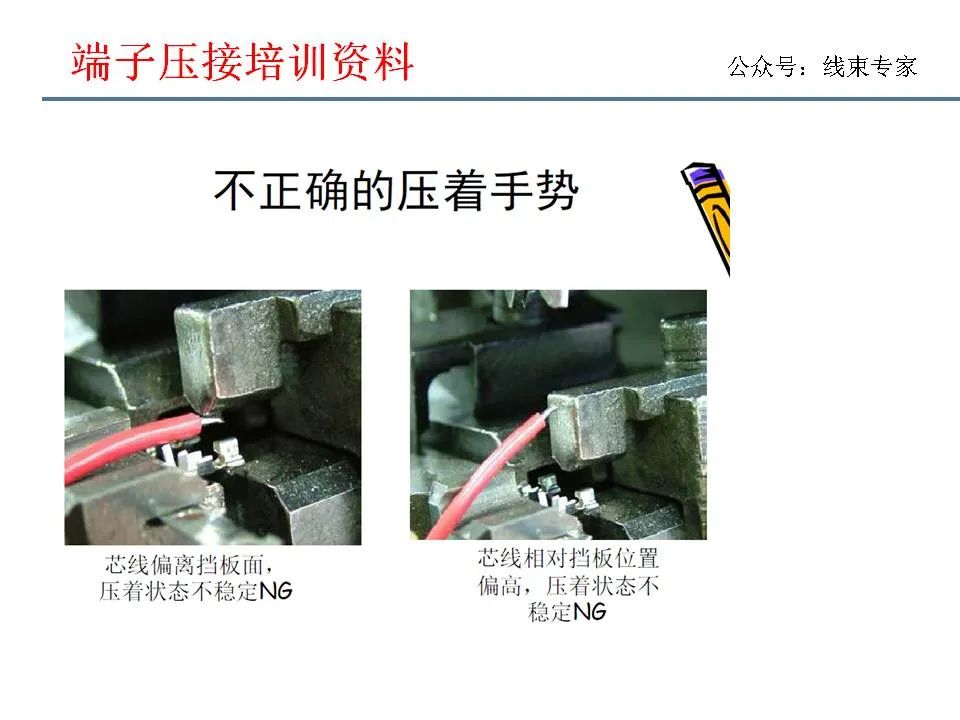 端子压接培训资料

公众号：线束专家

不正确的压着手势

芯线偏离挡板面，压着状态不稳定NG

芯线相对挡板位置偏高，压着状态不稳定NG