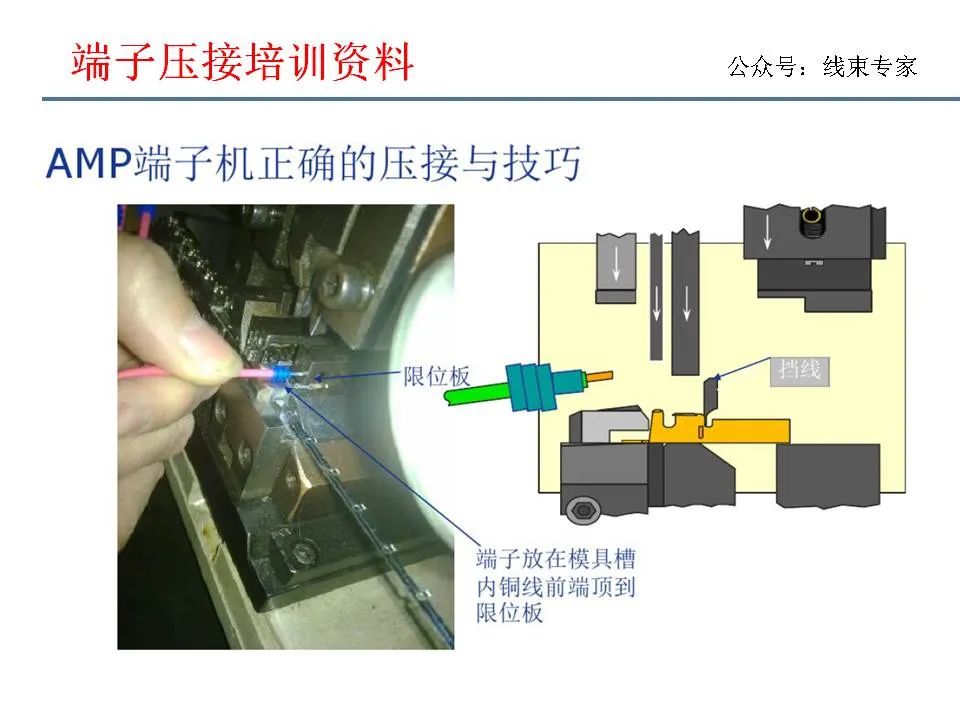 端子压接培训资料

公众号：线束专家

AMP端子机正确的压接与技巧

限位板

挡线

端子放在模具槽内铜线前端顶到限位板