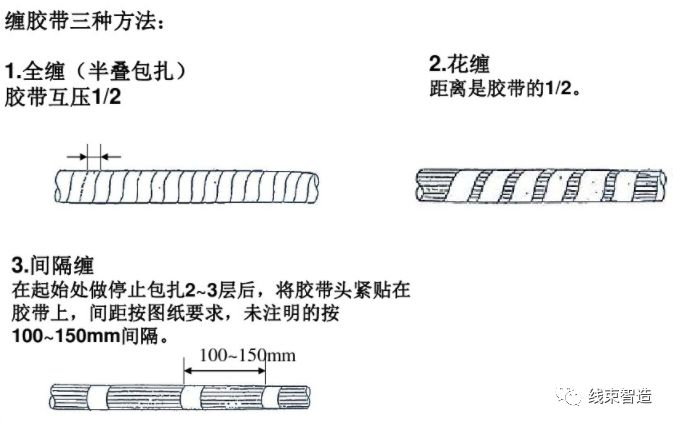 缠胶带三种方法：

1.全缠（半叠包扎）
胶带互压1/2

2.花缠
距离是胶带的1/2。

3.间隔缠
在起始处做停止包扎2~3层后，将胶带头紧贴在胶带上，间距按图纸要求，未注明的按100~150mm间隔。

100~150mm

线束智造