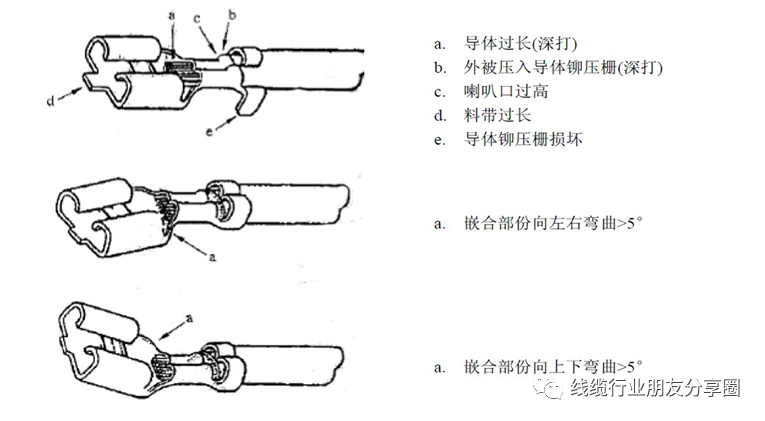 a
c
b
d
e

a. 导体过长(深打)
b. 外被压入导体铆压栅(深打)
c. 喇叭口过高
d. 料带过长
e. 导体铆压栅损坏

a

a. 嵌合部份向左右弯曲>5°

a

a. 嵌合部份向上下弯曲>5°

线缆行业朋友分享圈