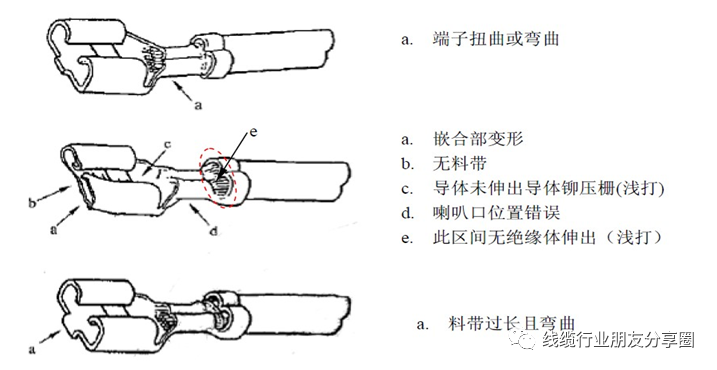 a

a. 端子扭曲或弯曲

e
c
b
a
d

a. 嵌合部变形
b. 无料带
c. 导体未伸出导体铆压栅(浅打)
d. 喇叭口位置错误
e. 此区间无绝缘体伸出（浅打）

a

a. 料带过长且弯曲

线缆行业朋友分享圈