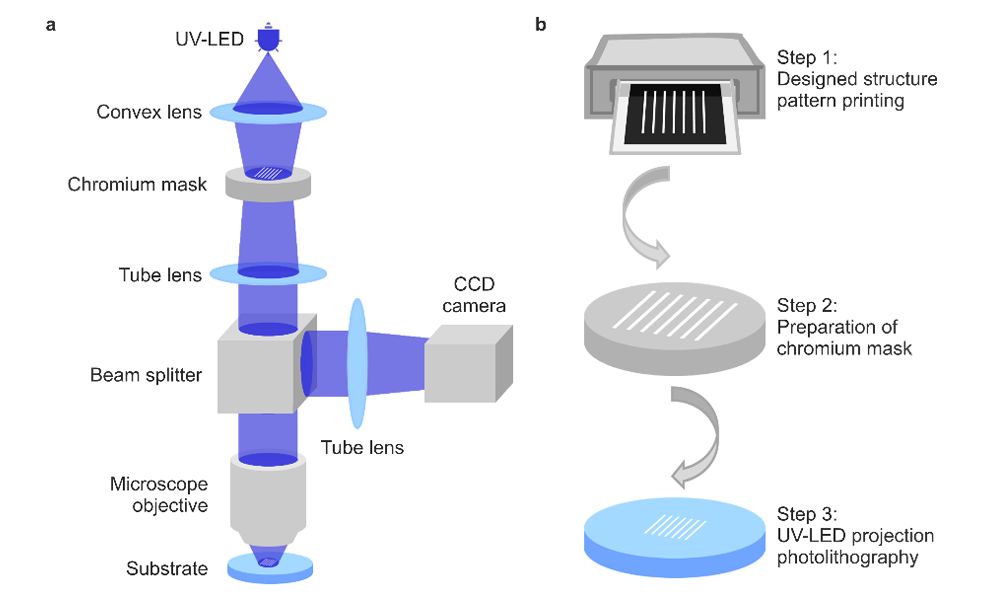 a

UV-LED

Convex lens

Chromium mask

Tube lens

CCD camera

Beam splitter

Tube lens

Microscope objective

Substrate

b

Step 1: Designed structure pattern printing

Step 2: Preparation of chromium mask

Step 3: UV-LED projection photolithography