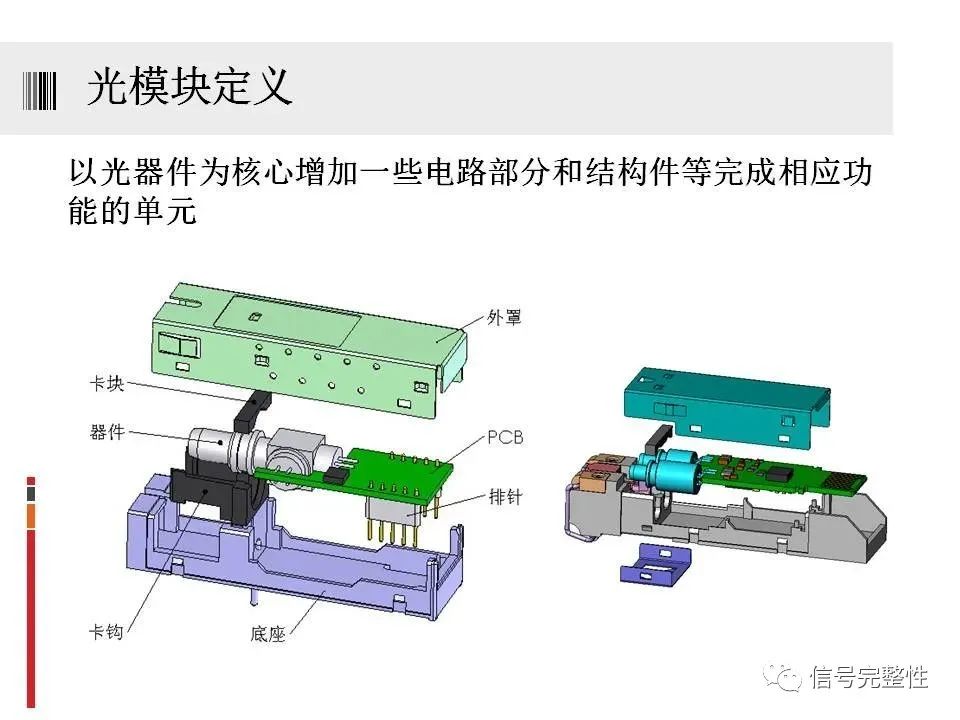 光模块定义

以光器件为核心增加一些电路部分和结构件等完成相应功能的单元

外罩
卡块
器件
PCB
排针
卡钩
底座

信号完整性