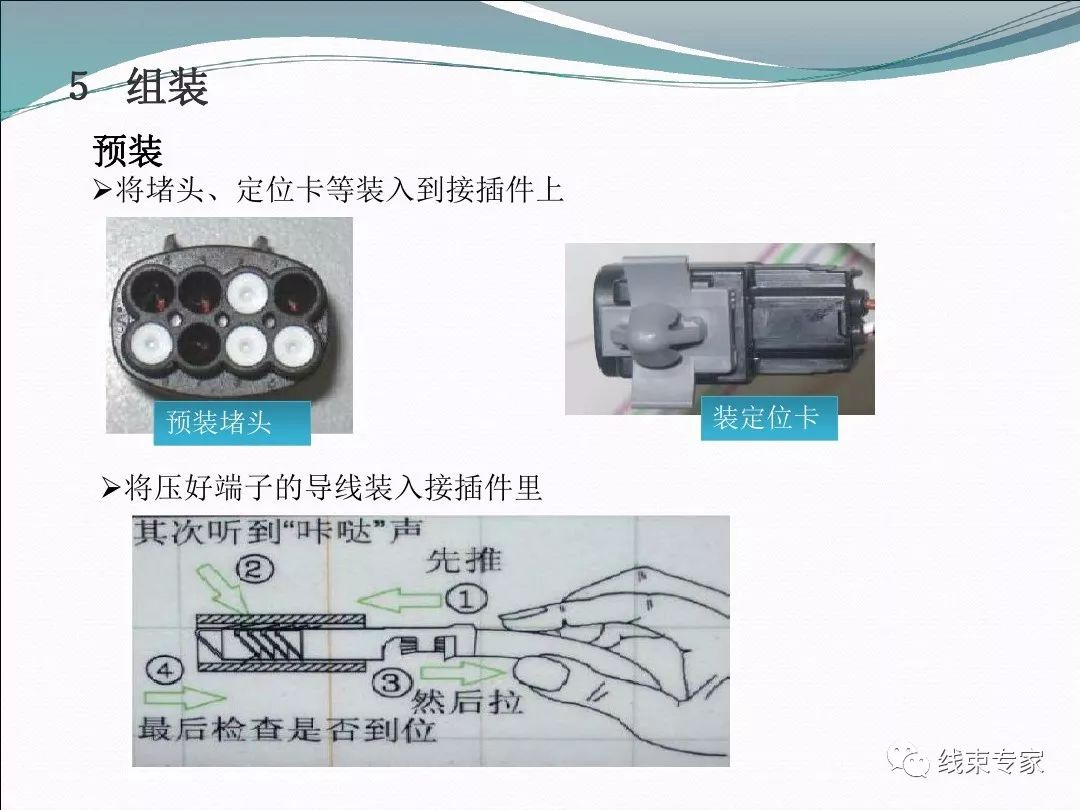 5 组装

预装

➢将堵头、定位卡等装入到接插件上

预装堵头

装定位卡

➢将压好端子的导线装入接插件里

其次听到“咔哒”声

②

先推

①

④

③ 然后拉

最后检查是否到位

线束专家