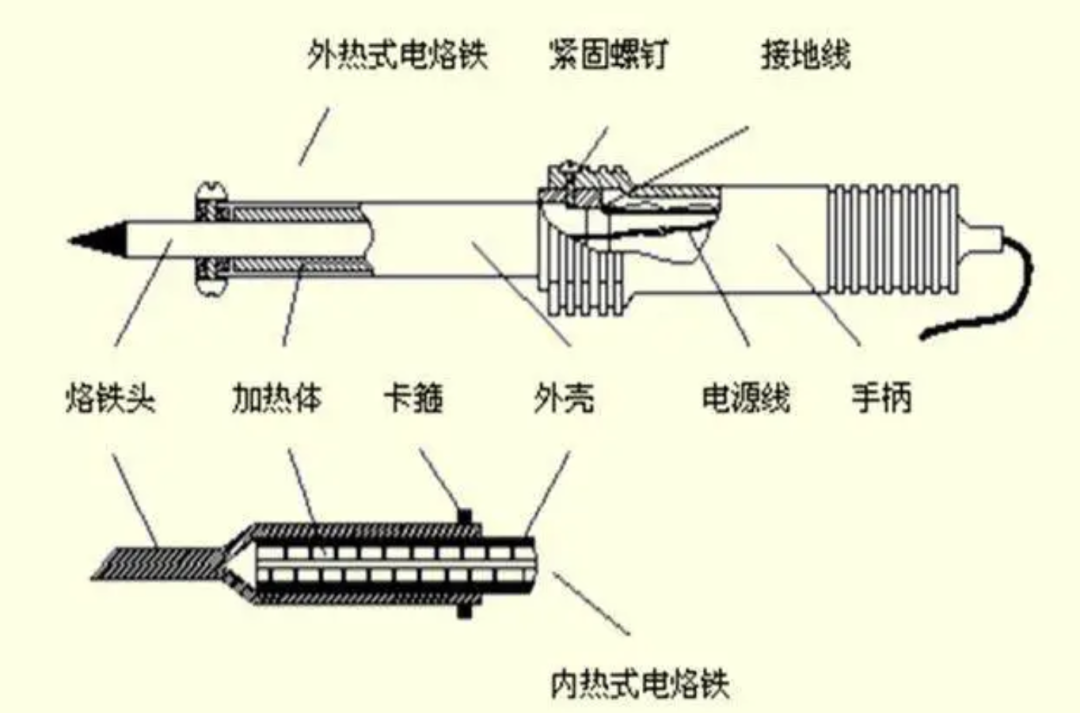 外热式电烙铁
紧固螺钉
接地线
烙铁头
加热体
卡箍
外壳
电源线
手柄
内热式电烙铁