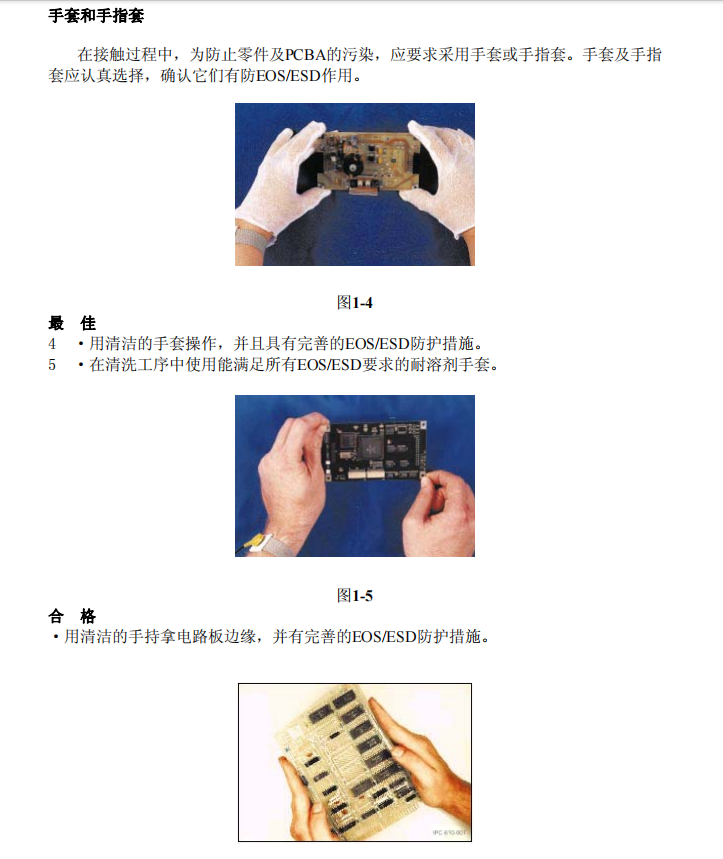 手套和手指套

在接触过程中，为防止零件及PCBA的污染，应要求采用手套或手指套。手套及手指套应认真选择，确认它们有防EOS/ESD作用。

图1-4

最 佳

4 • 用清洁的手套操作，并且具有完善的EOS/ESD防护措施。

5 • 在清洗工序中使用能满足所有EOS/ESD要求的耐溶剂手套。

图1-5

合 格

• 用清洁的手持拿电路板边缘，并有完善的EOS/ESD防护措施。

IPC-610-007