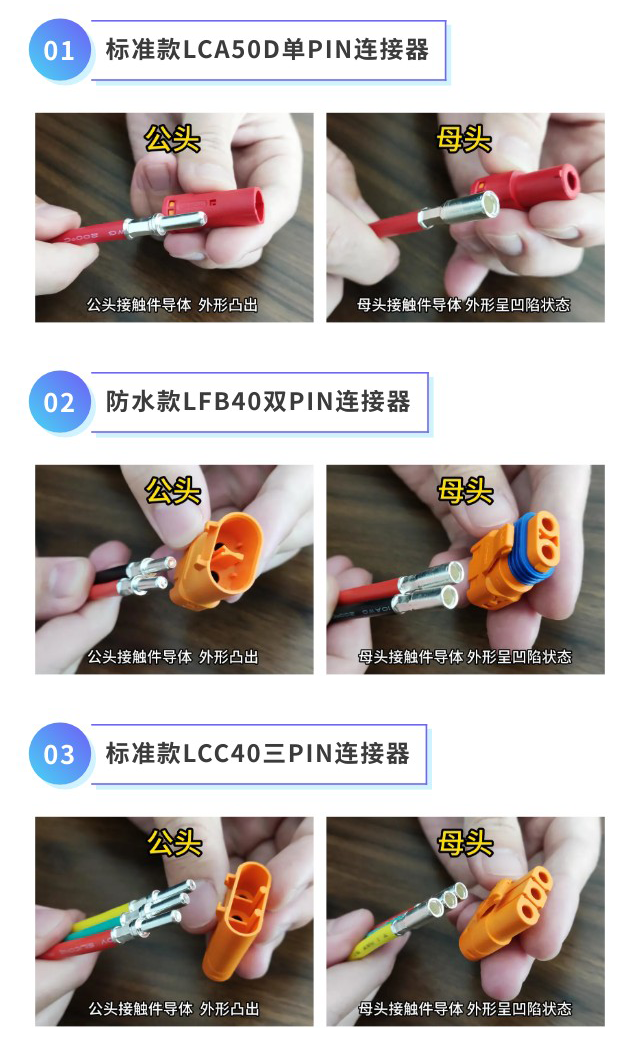 01 标准款LCA50D单PIN连接器

公头

公头接触件导体 外形凸出

母头

母头接触件导体 外形呈凹陷状态

02 防水款LFB40双PIN连接器

公头

公头接触件导体 外形凸出

母头

母头接触件导体 外形呈凹陷状态

03 标准款LCC40三PIN连接器

公头

公头接触件导体 外形凸出

母头

母头接触件导体 外形呈凹陷状态