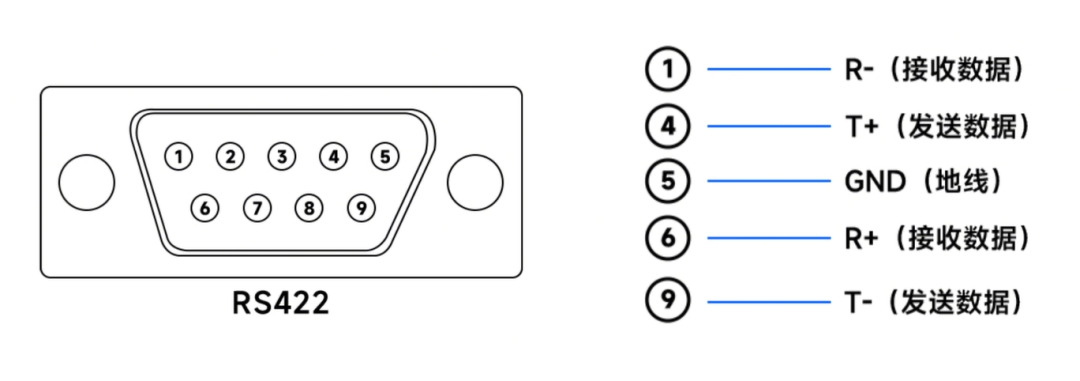 1 2 3 4 5
6 7 8 9

RS422

1 R-（接收数据）
4 T+（发送数据）
5 GND（地线）
6 R+（接收数据）
9 T-（发送数据）