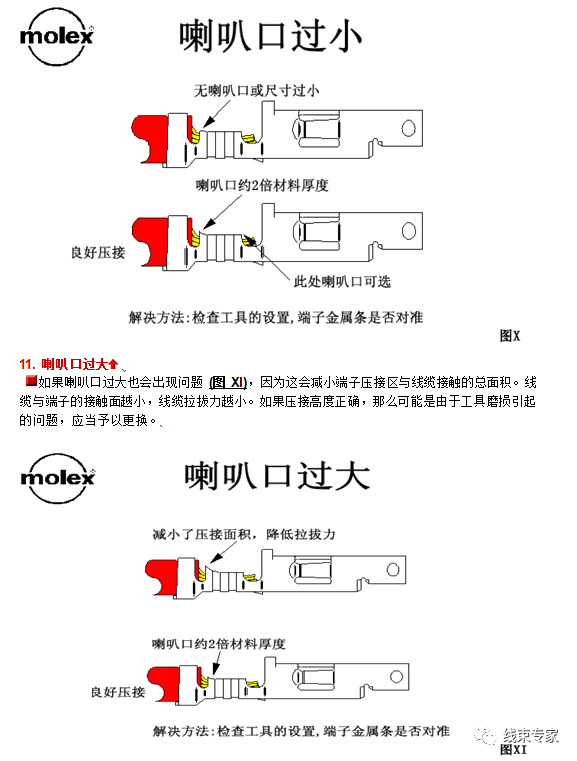 molex

喇叭口过小

无喇叭口或尺寸过小

喇叭口约2倍材料厚度

良好压接

此处喇叭口可选

解决方法:检查工具的设置,端子金属条是否对准

图X

11. 喇叭口过大

如果喇叭口过大也会出现问题 (图 XI)，因为这会减小端子压接区与线缆接触的总面积。线缆与端子的接触面越小，线缆拉拔力越小。如果压接高度正确，那么可能是由于工具磨损引起的问题，应当予以更换。

molex

喇叭口过大

减小了压接面积，降低拉拔力

喇叭口约2倍材料厚度

良好压接

解决方法:检查工具的设置,端子金属条是否对准

线束专家

图XI