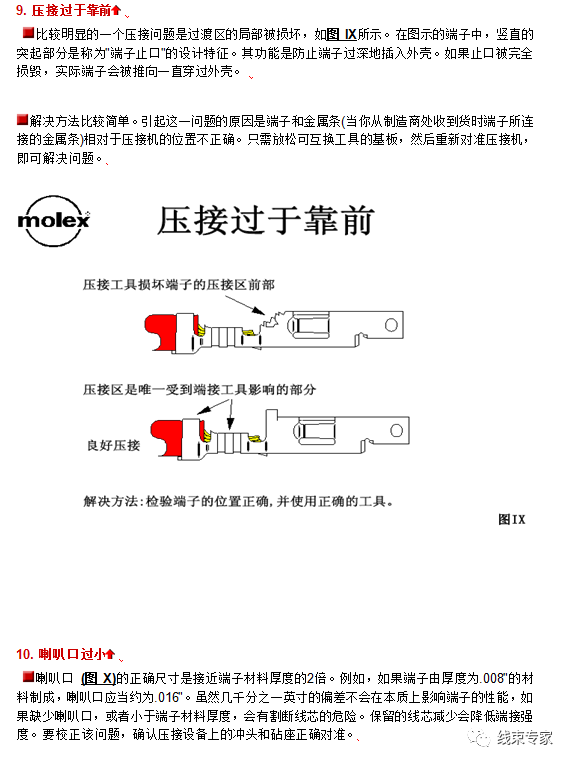 9. 压接过于靠前

比较明显的一个压接问题是过渡区的局部被损坏，如图 IX所示。在图示的端子中，竖直的突起部分是称为"端子止口"的设计特征。其功能是防止端子过深地插入外壳。如果止口被完全损毁，实际端子会被推向一直穿过外壳。

解决方法比较简单。引起这一问题的原因是端子和金属条(当你从制造商处收到货时端子所连接的金属条)相对于压接机的位置不正确。只需放松可互换工具的基板，然后重新对准压接机，即可解决问题。

molex

压接过于靠前

压接工具损坏端子的压接区前部

压接区是唯一受到端接工具影响的部分

良好压接

解决方法:检验端子的位置正确,并使用正确的工具。

图IX

10. 喇叭口过小

喇叭口 (图 X)的正确尺寸是接近端子材料厚度的2倍。例如，如果端子由厚度为.008"的材料制成，喇叭口应当约为.016"。虽然几千分之一英寸的偏差不会在本质上影响端子的性能，如果缺少喇叭口，或者小于端子材料厚度，会有割断线芯的危险。保留的线芯减少会降低端接强度。要校正该问题，确认压接设备上的冲头和砧座正确对准。

线束专家