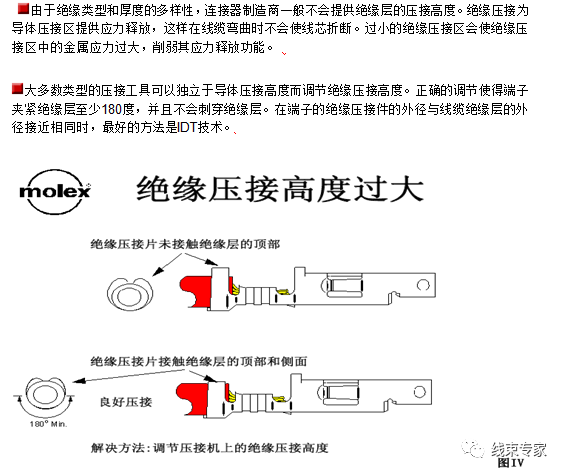 由于绝缘类型和厚度的多样性，连接器制造商一般不会提供绝缘层的压接高度。绝缘压接为导体压接区提供应力释放，这样在线缆弯曲时不会使线芯折断。过小的绝缘压接区会使绝缘压接区中的金属应力过大，削弱其应力释放功能。

大多数类型的压接工具可以独立于导体压接高度而调节绝缘压接高度。正确的调节使得端子夹紧绝缘层至少180度，并且不会刺穿绝缘层。在端子的绝缘压接件的外径与线缆绝缘层的外径接近相同时，最好的方法是IDT技术。

molex

绝缘压接高度过大

绝缘压接片未接触绝缘层的顶部

绝缘压接片接触绝缘层的顶部和侧面

良好压接

180° Min.

解决方法：调节压接机上的绝缘压接高度

线束专家

图IV