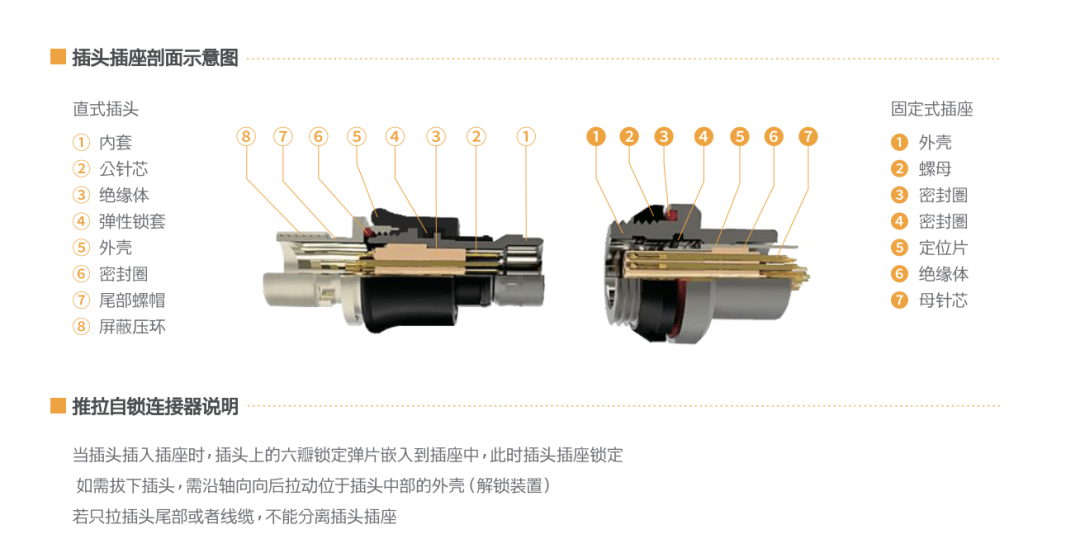 插头插座剖面示意图

直式插头
① 内套
② 公针芯
③ 绝缘体
④ 弹性锁套
⑤ 外壳
⑥ 密封圈
⑦ 尾部螺帽
⑧ 屏蔽压环

⑧ ⑦ ⑥ ⑤ ④ ③ ② ①

❶ ❷ ❸ ❹ ❺ ❻ ❼

固定式插座
❶ 外壳
❷ 螺母
❸ 密封圈
❹ 密封圈
❺ 定位片
❻ 绝缘体
❼ 母针芯

推拉自锁连接器说明

当插头插入插座时，插头上的六瓣锁定弹片嵌入到插座中，此时插头插座锁定
如需拔下插头，需沿轴向向后拉动位于插头中部的外壳（解锁装置）
若只拉插头尾部或者线缆，不能分离插头插座