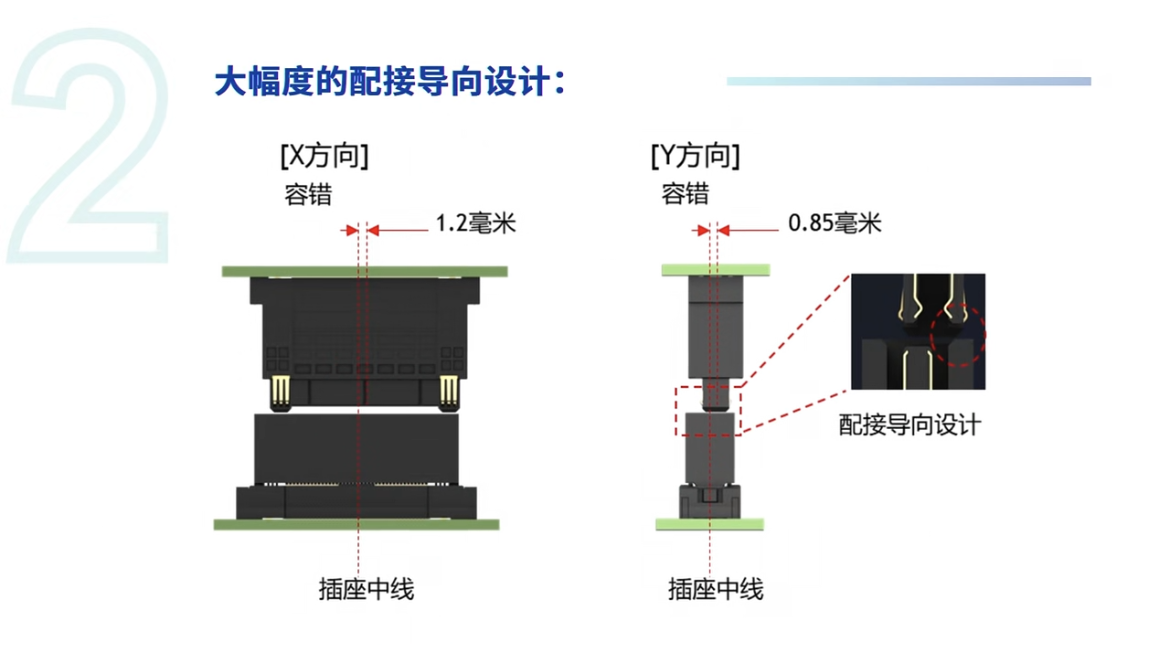 2

大幅度的配接导向设计：

[X方向]
容错
1.2毫米

插座中线

[Y方向]
容错
0.85毫米

配接导向设计

插座中线