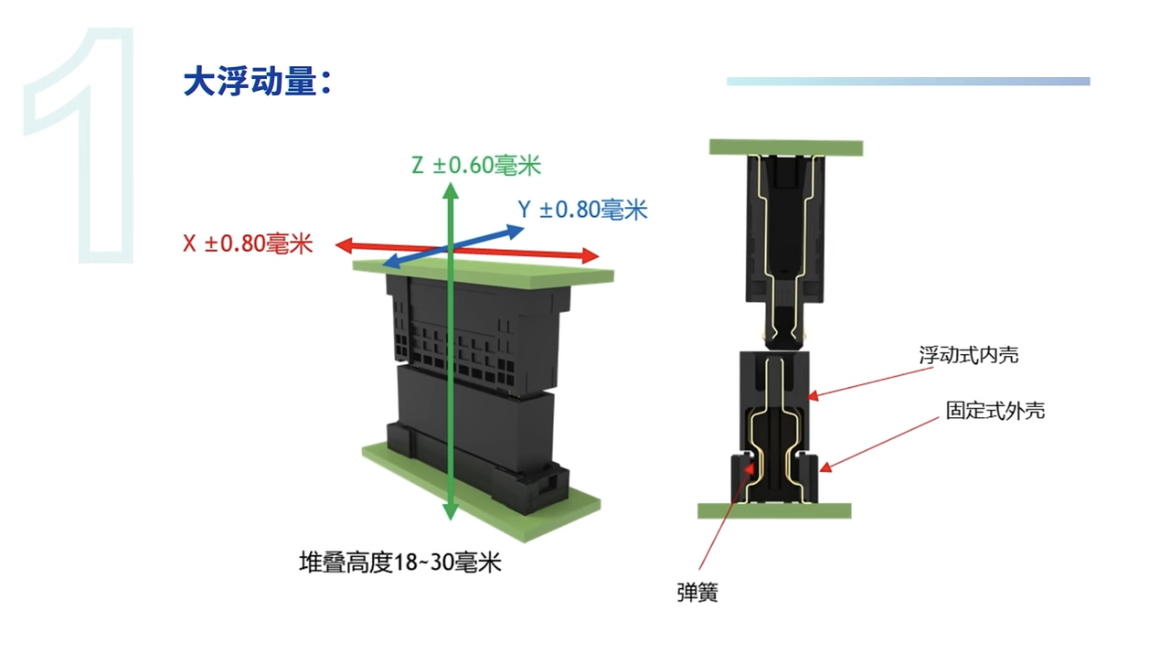 1

大浮动量：

Z ±0.60毫米

Y ±0.80毫米

X ±0.80毫米

堆叠高度18~30毫米

浮动式内壳

固定式外壳

弹簧