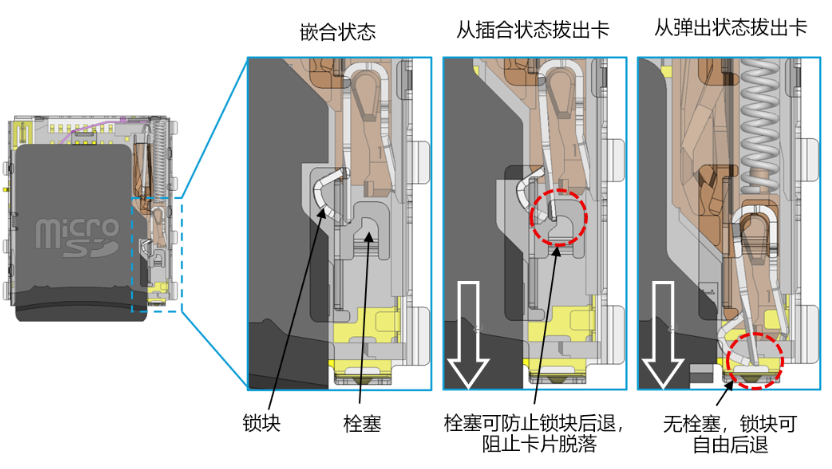 嵌合状态

从插合状态拔出卡

从弹出状态拔出卡

micro SD

锁块

栓塞

栓塞可防止锁块后退，阻止卡片脱落

无栓塞，锁块可自由后退