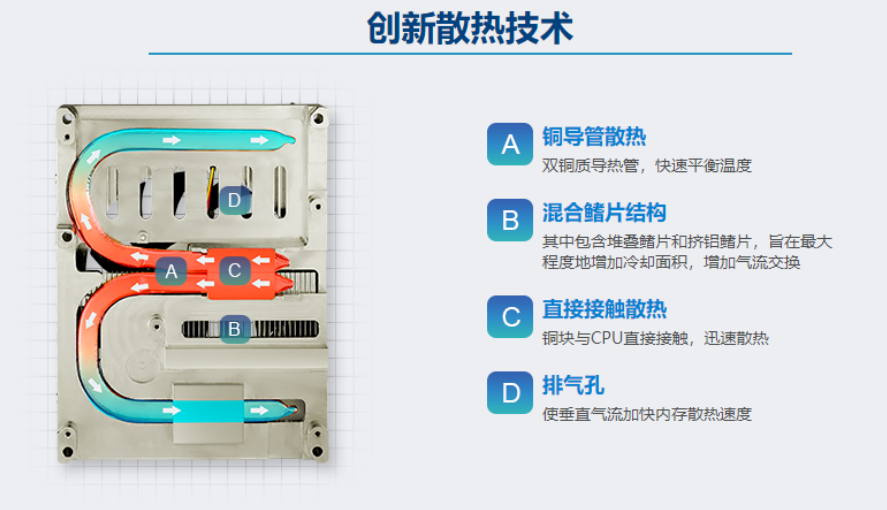 创新散热技术

D
A
C
B

A 铜导管散热
双铜质导热管，快速平衡温度

B 混合鳍片结构
其中包含堆叠鳍片和挤铝鳍片，旨在最大程度地增加冷却面积，增加气流交换

C 直接接触散热
铜块与CPU直接接触，迅速散热

D 排气孔
使垂直气流加快内存散热速度