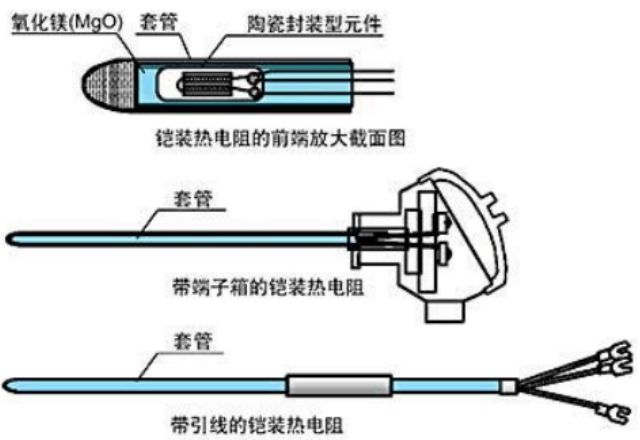 氧化镁(MgO)　套管　陶瓷封装型元件

铠装热电阻的前端放大截面图

套管

带端子箱的铠装热电阻

套管

带引线的铠装热电阻