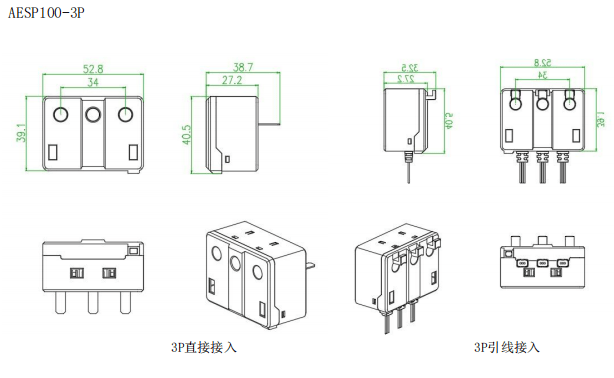 AESP100-3P

52.8
34
39.1

38.7
27.2
40.5

32.5
27.2
40.5

52.8
34
39.1

3P直接接入

3P引线接入