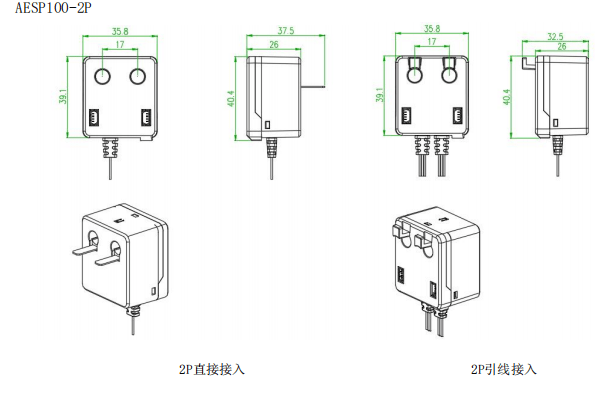 AESP100-2P

35.8
17
39.1

37.5
26
40.4

35.8
17
39.1

32.5
26
40.4

2P直接接入

2P引线接入