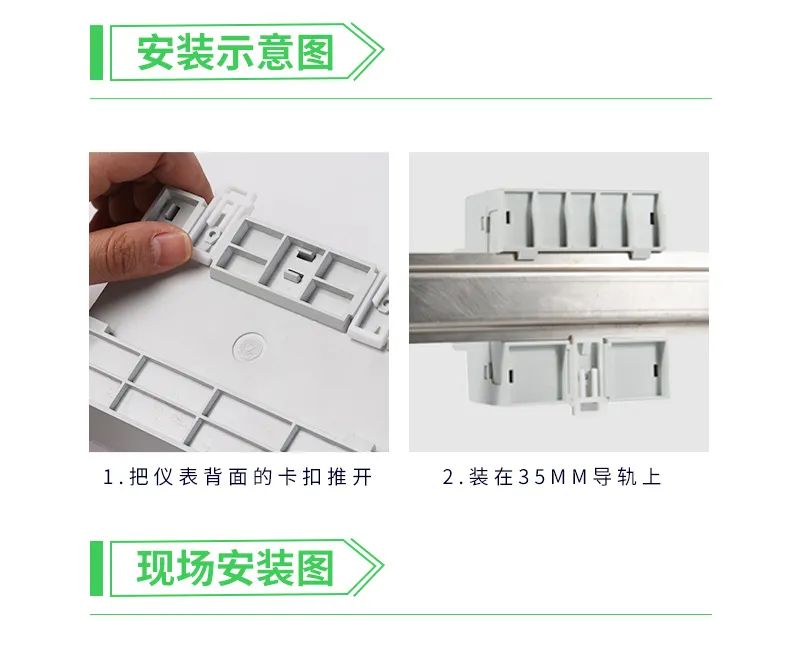 安装示意图

1.把仪表背面的卡扣推开

2.装在35MM导轨上

现场安装图