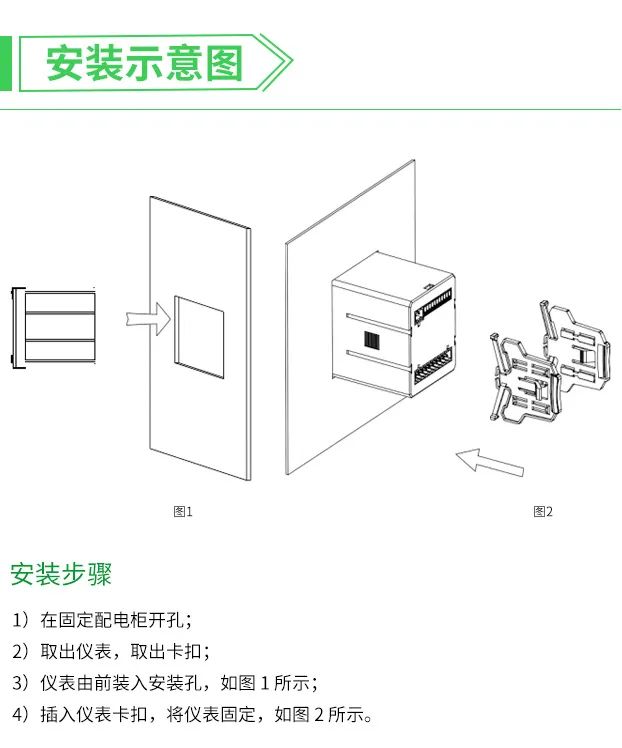 安装示意图

图1

图2

安装步骤

1）在固定配电柜开孔；

2）取出仪表，取出卡扣；

3）仪表由前装入安装孔，如图 1 所示；

4）插入仪表卡扣，将仪表固定，如图 2 所示。