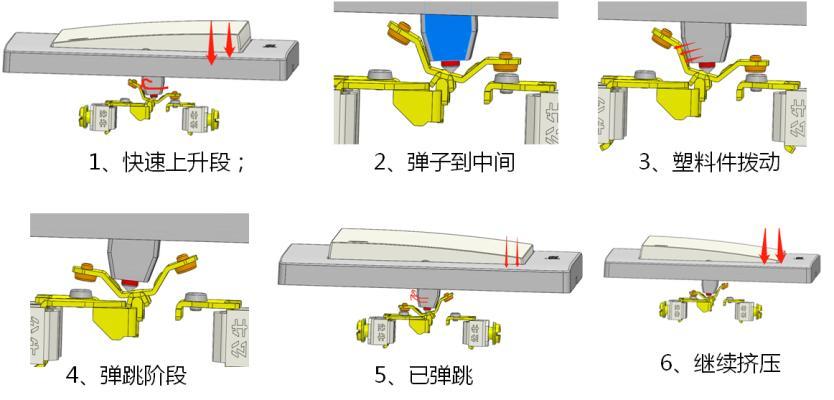 1、快速上升段；

2、弹子到中间

3、塑料件拨动

4、弹跳阶段

5、已弹跳

6、继续挤压