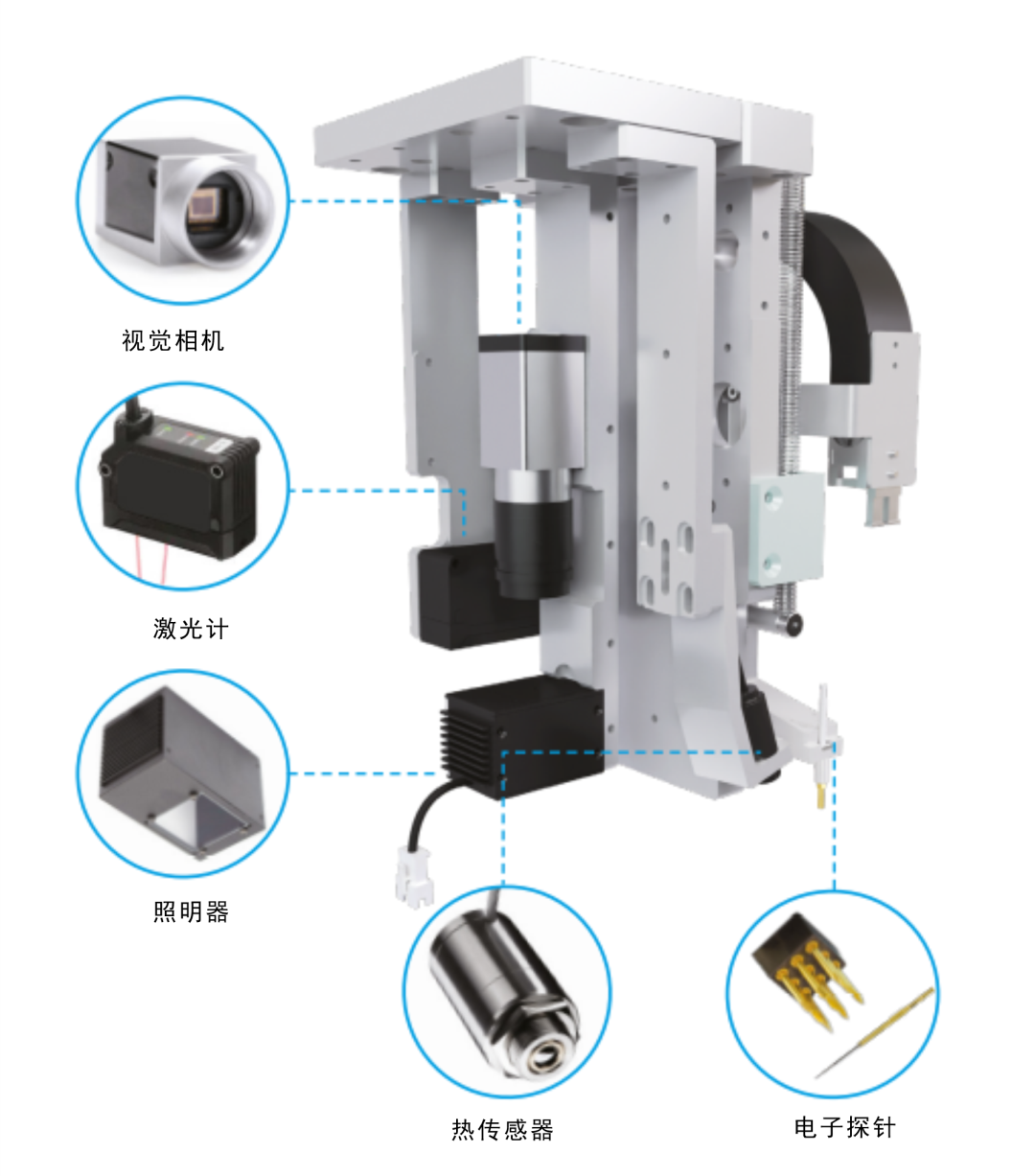 视觉相机

激光计

照明器

热传感器

电子探针