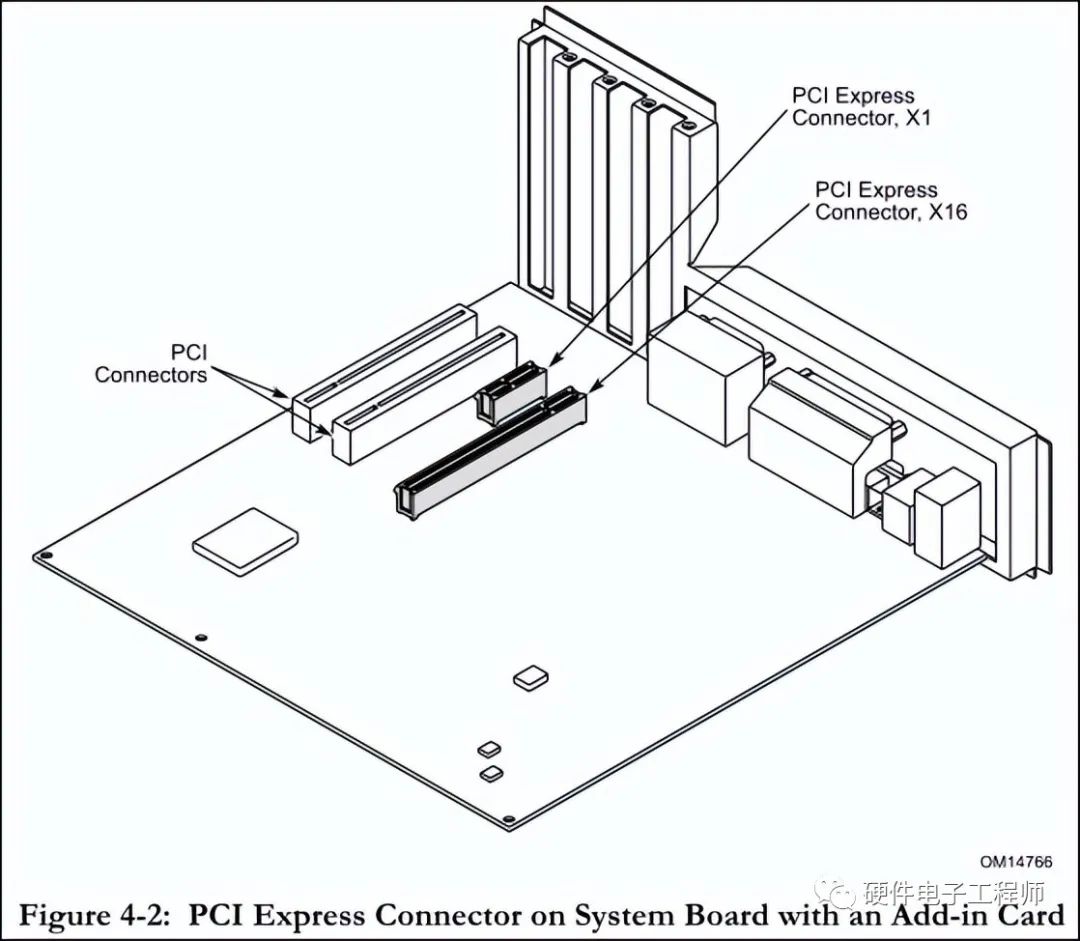 PCI Express Connector, X1

PCI Express Connector, X16

PCI Connectors

OM14766

硬件电子工程师

Figure 4-2: PCI Express Connector on System Board with an Add-in Card