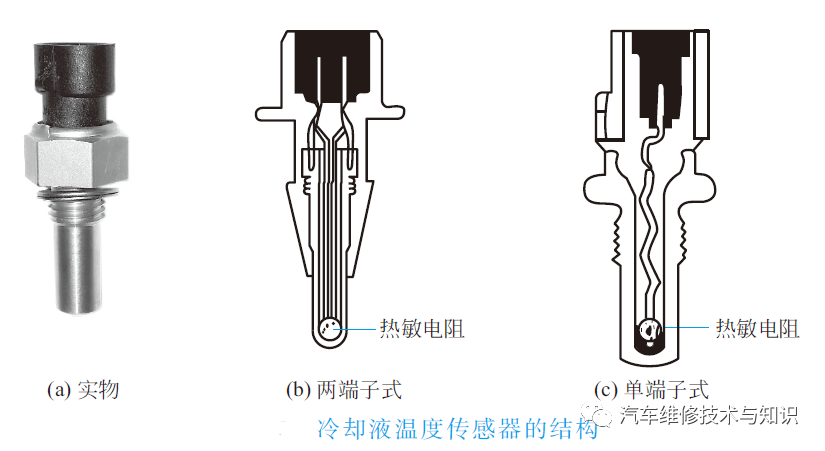 热敏电阻

热敏电阻

(a) 实物

(b) 两端子式

(c) 单端子式

冷却液温度传感器的结构

汽车维修技术与知识