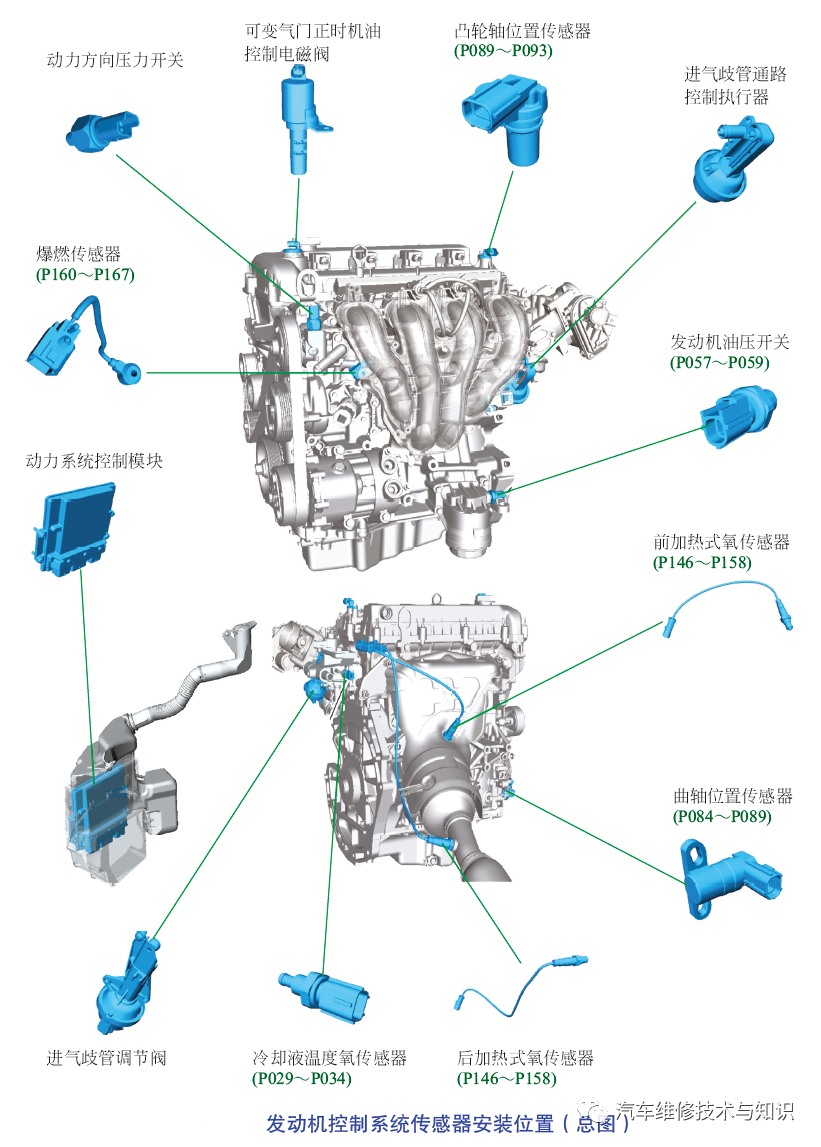 动力方向压力开关

可变气门正时机油控制电磁阀

凸轮轴位置传感器
(P089～P093)

进气歧管通路控制执行器

爆燃传感器
(P160～P167)

发动机油压开关
(P057～P059)

动力系统控制模块

前加热式氧传感器
(P146～P158)

曲轴位置传感器
(P084～P089)

进气歧管调节阀

冷却液温度氧传感器
(P029～P034)

后加热式氧传感器
(P146～P158)

发动机控制系统传感器安装位置（总图）

汽车维修技术与知识