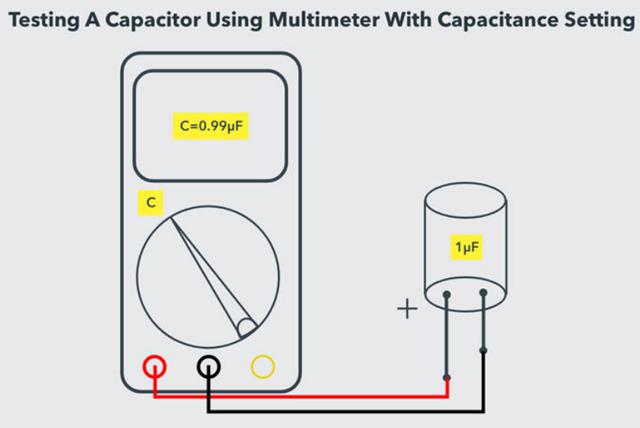 Testing A Capacitor Using Multimeter With Capacitance Setting

C=0.99μF

C

1μF

+