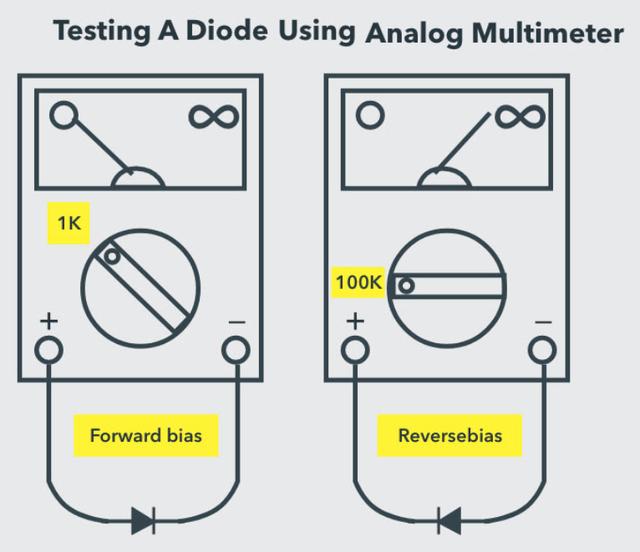 Testing A Diode Using Analog Multimeter

$\infty$

1K

+

−

Forward bias

$\infty$

100K

+

−

Reversebias