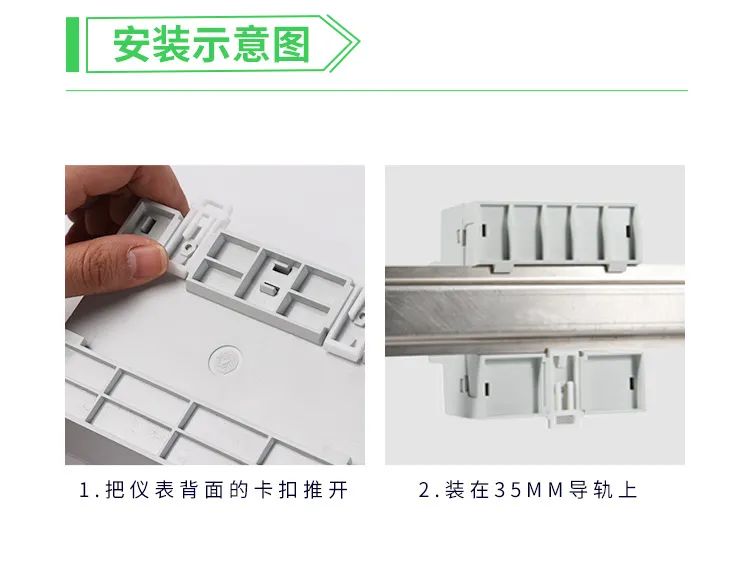 安装示意图

1.把仪表背面的卡扣推开

2.装在35MM导轨上