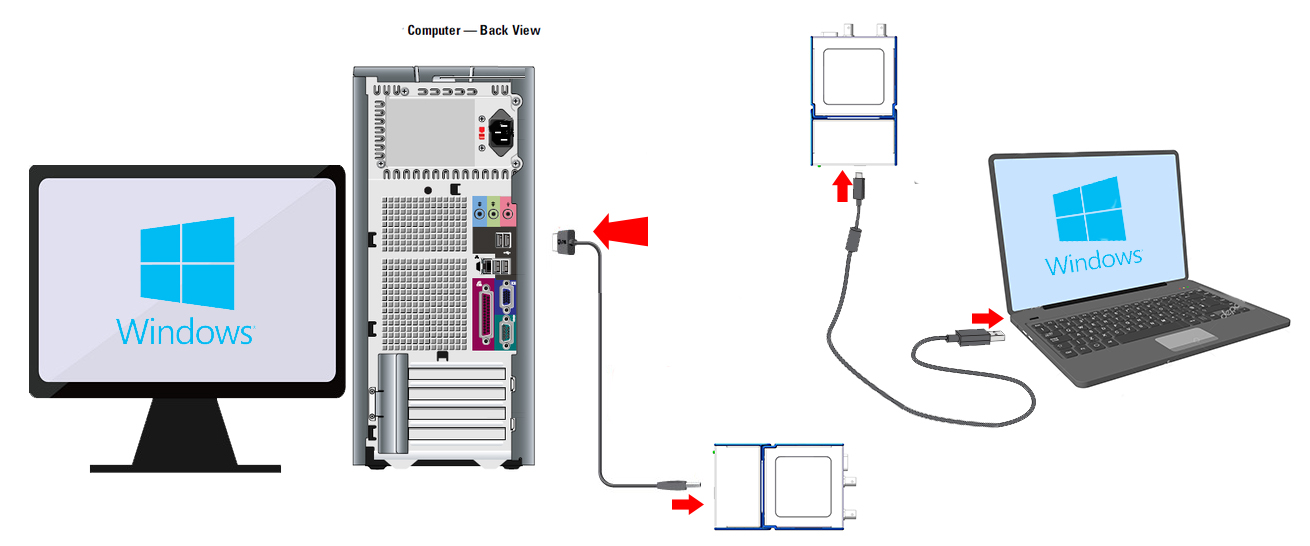 Computer — Back View

Windows

Windows