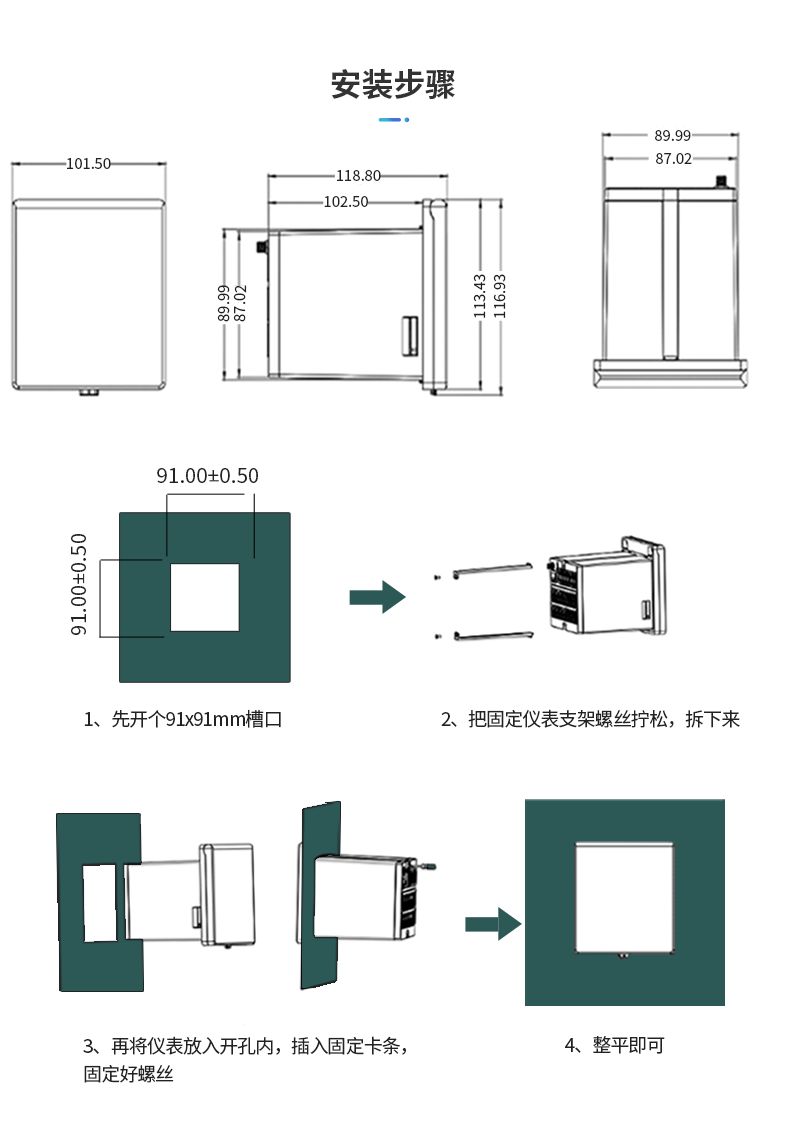 安装步骤

101.50

118.80
102.50
89.99
87.02
113.43
116.93

89.99
87.02

91.00±0.50
91.00±0.50

1、先开个91x91mm槽口

2、把固定仪表支架螺丝拧松，拆下来

3、再将仪表放入开孔内，插入固定卡条，固定好螺丝

4、整平即可