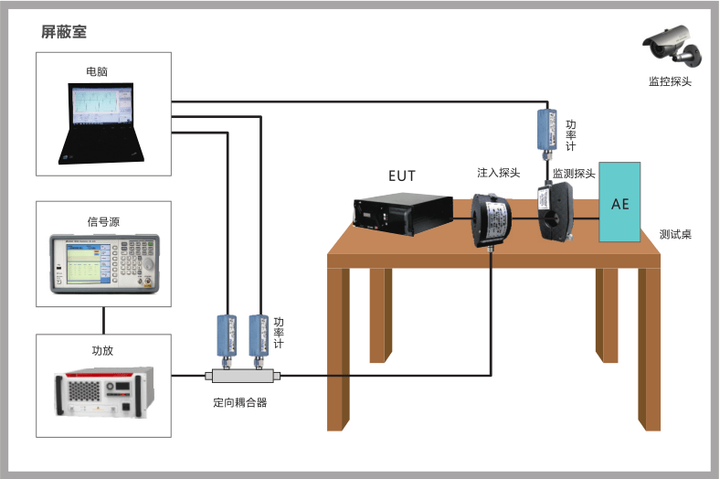 屏蔽室

电脑

监控探头

功率计

EUT

注入探头

监测探头

AE

测试桌

信号源

功放

功率计

定向耦合器