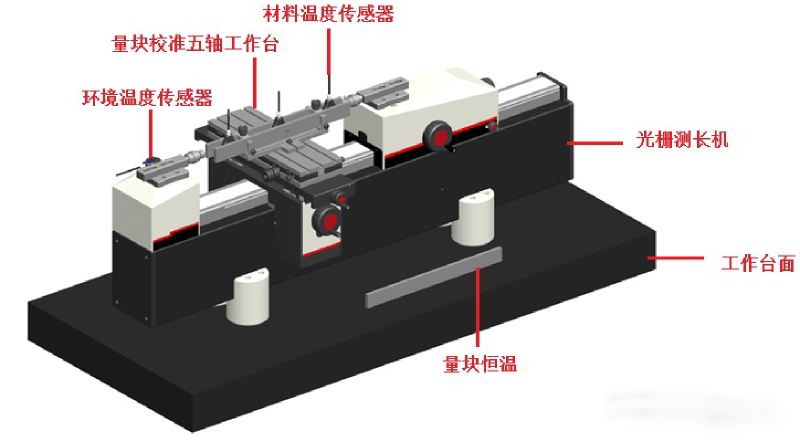 材料温度传感器
量块校准五轴工作台
环境温度传感器
光栅测长机
工作台面
量块恒温