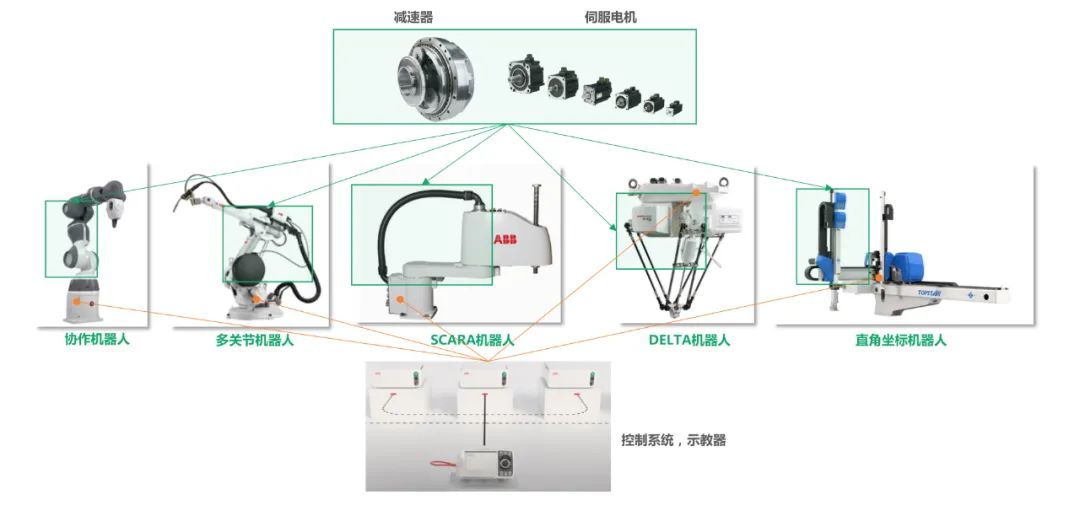 减速器

伺服电机

ABB

TOPSTAR

协作机器人

多关节机器人

SCARA机器人

DELTA机器人

直角坐标机器人

控制系统，示教器