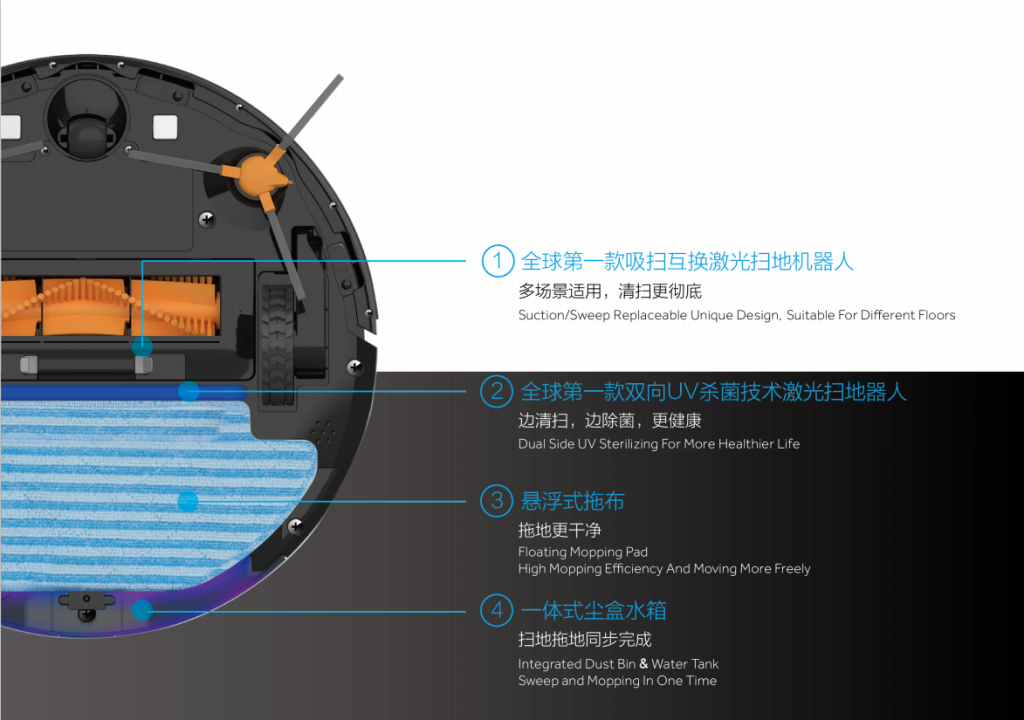 1 全球第一款吸扫互换激光扫地机器人
多场景适用，清扫更彻底
Suction/Sweep Replaceable Unique Design, Suitable For Different Floors

2 全球第一款双向UV杀菌技术激光扫地器人
边清扫，边除菌，更健康
Dual Side UV Sterilizing For More Healthier Life

3 悬浮式拖布
拖地更干净
Floating Mopping Pad
High Mopping Efficiency And Moving More Freely

4 一体式尘盒水箱
扫地拖地同步完成
Integrated Dust Bin & Water Tank
Sweep and Mopping In One Time