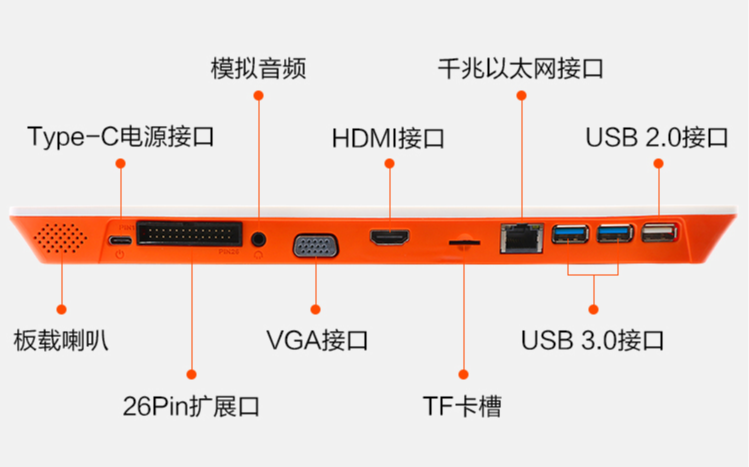 模拟音频

千兆以太网接口

Type-C电源接口

HDMI接口

USB 2.0接口

Pin1

Pin26

板载喇叭

VGA接口

USB 3.0接口

26Pin扩展口

TF卡槽