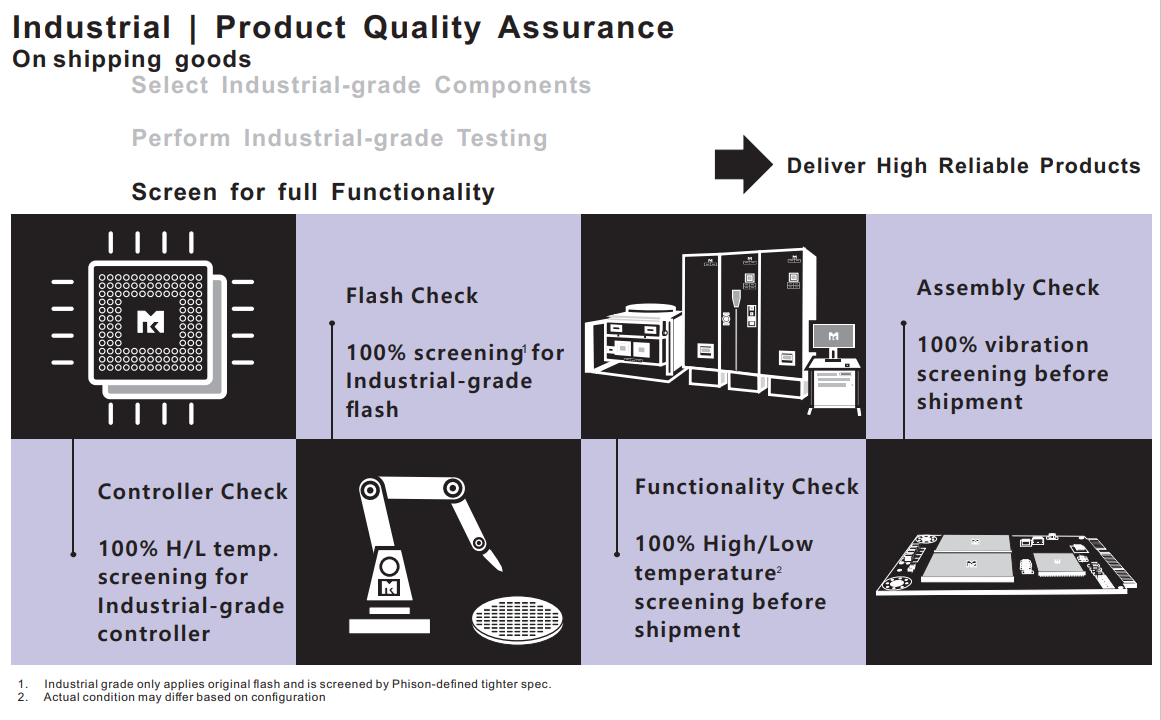 Industrial | Product Quality Assurance
On shipping goods

Select Industrial-grade Components

Perform Industrial-grade Testing

Screen for full Functionality

Deliver High Reliable Products

Flash Check

100% screening$^1$ for Industrial-grade flash

Assembly Check

100% vibration screening before shipment

Controller Check

100% H/L temp. screening for Industrial-grade controller

Functionality Check

100% High/Low temperature$^2$ screening before shipment

1. Industrial grade only applies original flash and is screened by Phison-defined tighter spec.
2. Actual condition may differ based on configuration