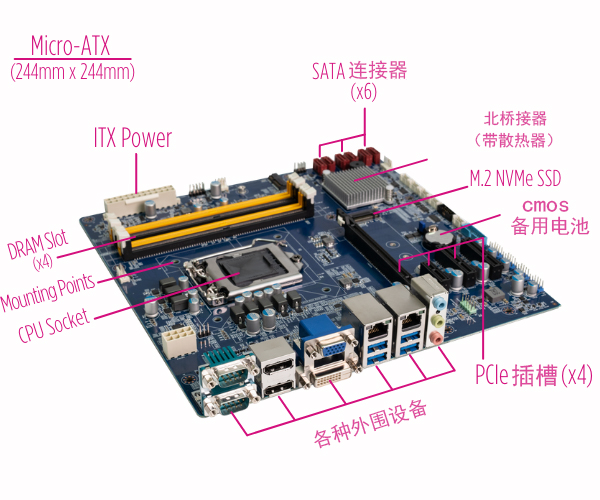 Micro-ATX
(244mm x 244mm)

SATA 连接器
(x6)

北桥接器
（带散热器）

ITX Power

M.2 NVMe SSD

cmos
备用电池

DRAM Slot
(x4)

Mounting Points

CPU Socket

PCIe 插槽 (x4)

各种外围设备