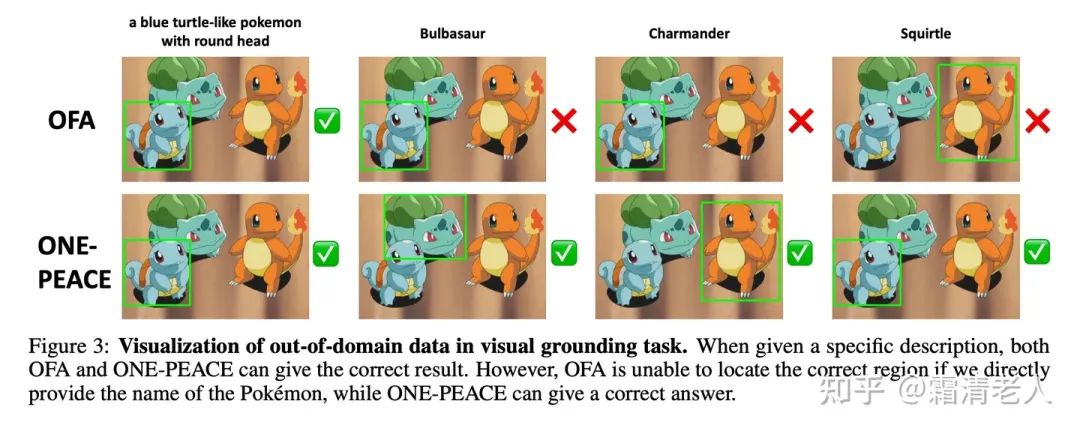 a blue turtle-like pokemon with round head

Bulbasaur

Charmander

Squirtle

OFA

ONE-PEACE

Figure 3: **Visualization of out-of-domain data in visual grounding task.** When given a specific description, both OFA and ONE-PEACE can give the correct result. However, OFA is unable to locate the correct region if we directly provide the name of the Pokémon, while ONE-PEACE can give a correct answer.

知乎 @霜清老人