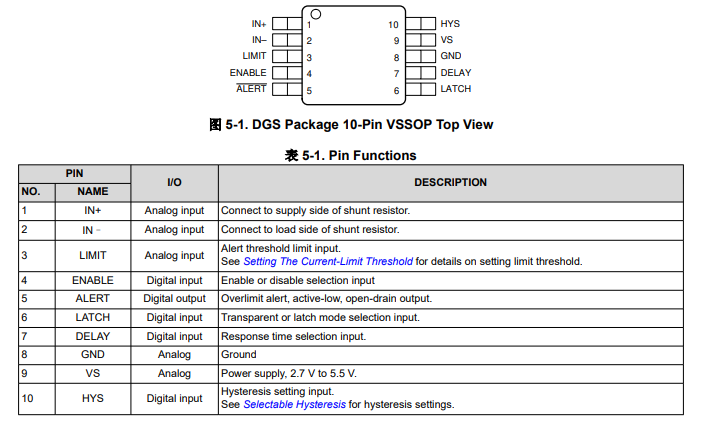 IN+ 1
IN– 2
LIMIT 3
ENABLE 4
$\overline{ALERT}$ 5
10 HYS
9 VS
8 GND
7 DELAY
6 LATCH

图 5-1. DGS Package 10-Pin VSSOP Top View

表 5-1. Pin Functions

| PIN NO. | PIN NAME | I/O | DESCRIPTION |
|---|---|---|---|
| 1 | IN+ | Analog input | Connect to supply side of shunt resistor. |
| 2 | IN – | Analog input | Connect to load side of shunt resistor. |
| 3 | LIMIT | Analog input | Alert threshold limit input. See Setting The Current-Limit Threshold for details on setting limit threshold. |
| 4 | ENABLE | Digital input | Enable or disable selection input |
| 5 | ALERT | Digital output | Overlimit alert, active-low, open-drain output. |
| 6 | LATCH | Digital input | Transparent or latch mode selection input. |
| 7 | DELAY | Digital input | Response time selection input. |
| 8 | GND | Analog | Ground |
| 9 | VS | Analog | Power supply, 2.7 V to 5.5 V. |
| 10 | HYS | Digital input | Hysteresis setting input. See Selectable Hysteresis for hysteresis settings. |