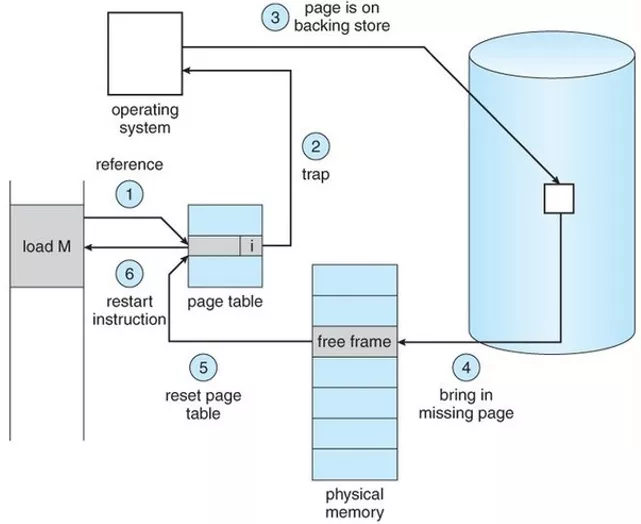 3 page is on backing store

operating system

2

trap

reference

1

load M

i

6

restart instruction

page table

free frame

5

reset page table

4

bring in missing page

physical memory